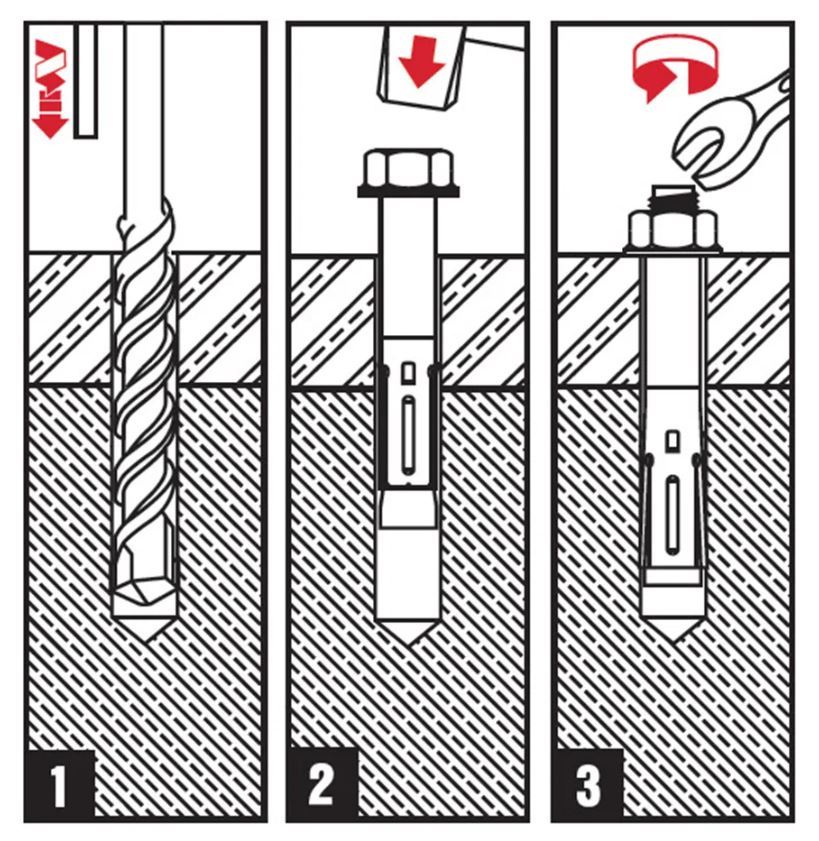 1

2

3